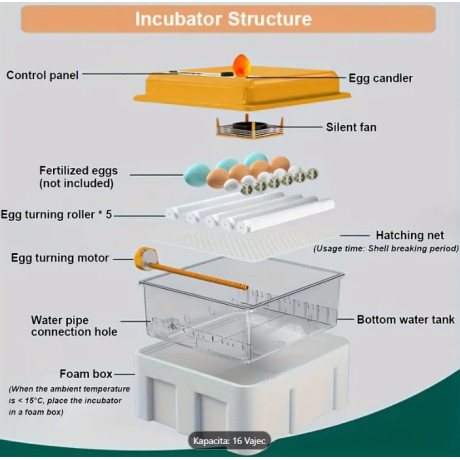 Incubator Structure

Control panel

Egg candler

Silent fan

Fertilized eggs (not included)

Egg turning roller * 5

Hatching net
(Usage time: Shell breaking period)

Egg turning motor

Water pipe connection hole

Bottom water tank

Foam box
(When the ambient temperature is < 15°C, place the incubator in a foam box)

Kapacita: 16 Vajec